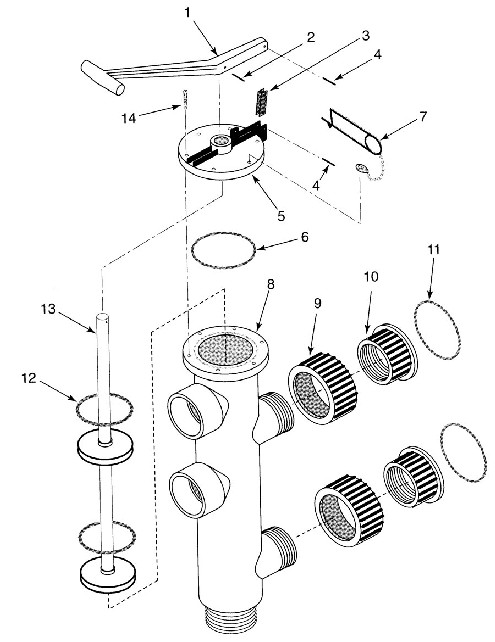 1
2
3
4
14
7
4
5
6
11
10
8
9
13
12